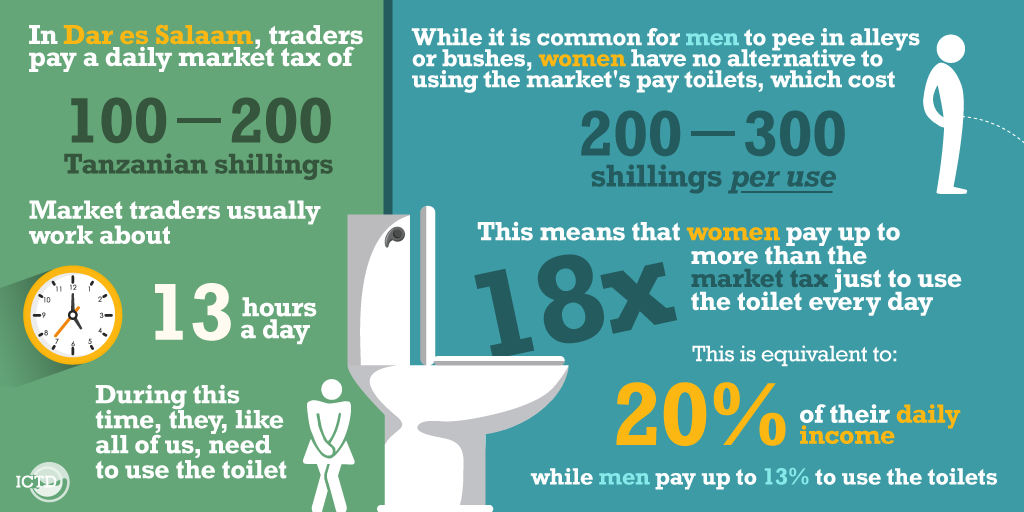 In Dar es Salaam, traders pay a daily market tax of

100 — 200
Tanzanian shillings

Market traders usually work about

12
1
2
3
4
5
6
7
8
9
10
11

13 hours a day

During this time, they, like all of us, need to use the toilet

ICTD

While it is common for men to pee in alleys or bushes, women have no alternative to using the market's pay toilets, which cost

200 — 300
shillings per use

This means that women pay up to

18x

more than the market tax just to use the toilet every day

This is equivalent to:

20% of their daily income

while men pay up to 13% to use the toilets